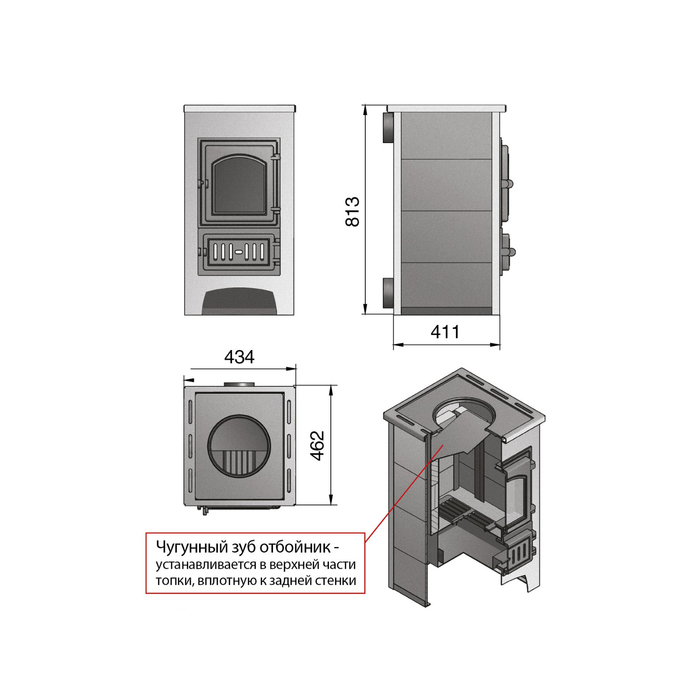 813

411

434

462

Чугунный зуб отбойник - устанавливается в верхней части топки, вплотную к задней стенки