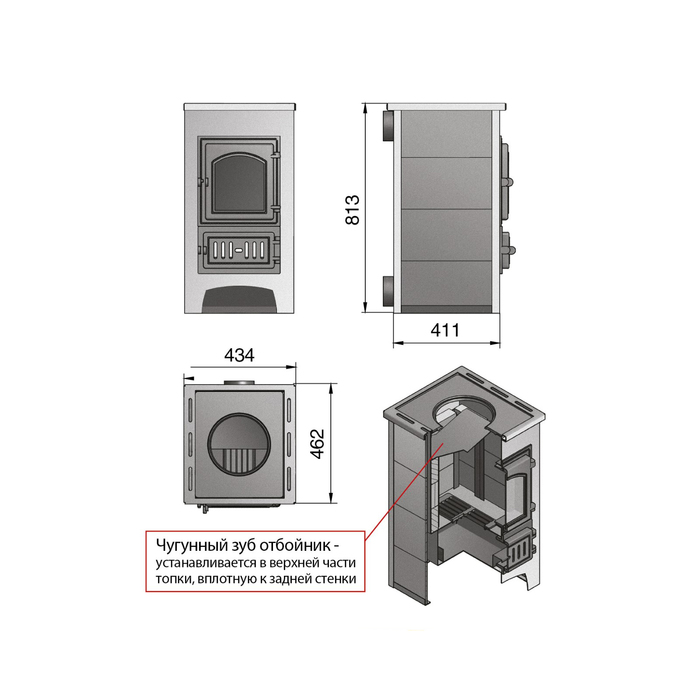 813

411

434

462

Чугунный зуб отбойник - устанавливается в верхней части топки, вплотную к задней стенки