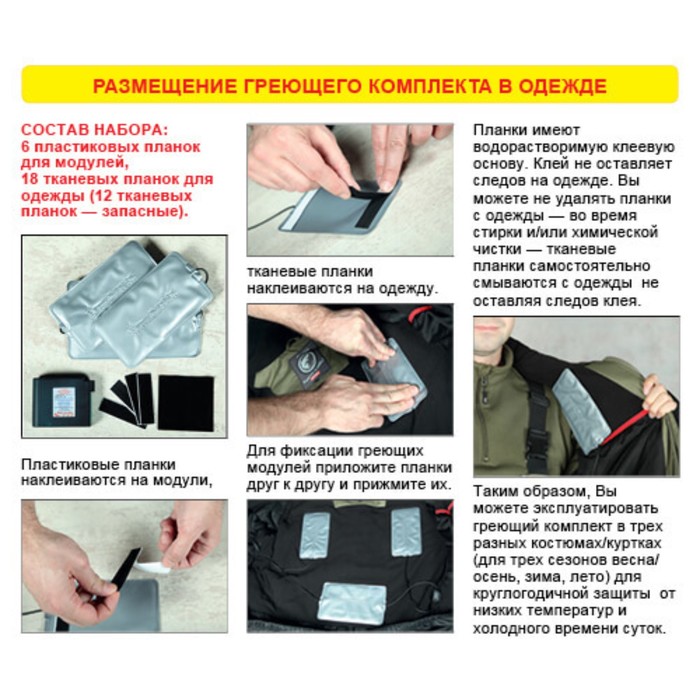 РАЗМЕЩЕНИЕ ГРЕЮЩЕГО КОМПЛЕКТА В ОДЕЖДЕ

СОСТАВ НАБОРА:
6 пластиковых планок для модулей,
18 тканевых планок для одежды (12 тканевых планок — запасные).

Пластиковые планки наклеиваются на модули,

тканевые планки наклеиваются на одежду.

Для фиксации греющих модулей приложите планки друг к другу и прижмите их.

Планки имеют водорастворимую клеевую основу. Клей не оставляет следов на одежде. Вы можете не удалять планки с одежды — во время стирки и/или химической чистки — тканевые планки самостоятельно смываются с одежды не оставляя следов клея.

Таким образом, Вы можете эксплуатировать греющий комплект в трех разных костюмах/куртках (для трех сезонов весна/осень, зима, лето) для круглогодичной защиты от низких температур и холодного времени суток.