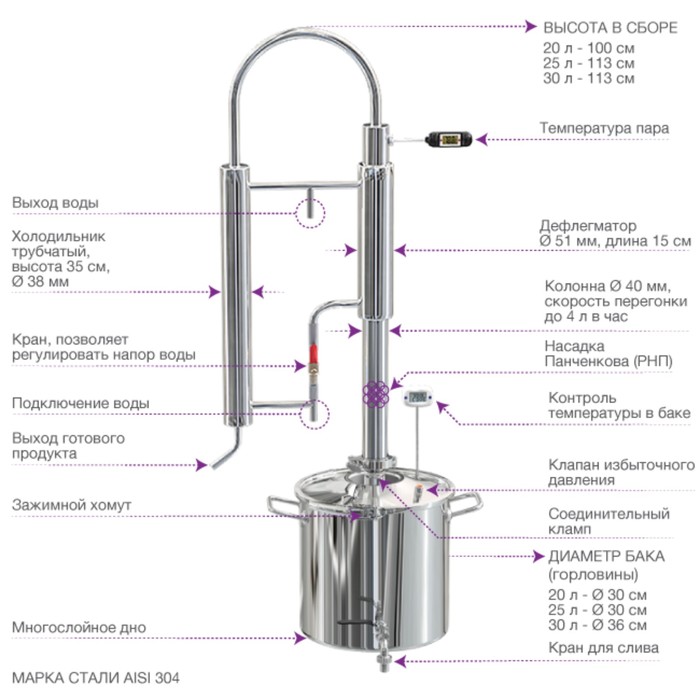 ВЫСОТА В СБОРЕ
20 л - 100 см
25 л - 113 см
30 л - 113 см

Температура пара

Выход воды

Холодильник трубчатый, высота 35 см, Ø 38 мм

Дефлегматор Ø 51 мм, длина 15 см

Колонна Ø 40 мм, скорость перегонки до 4 л в час

Кран, позволяет регулировать напор воды

Насадка Панченкова (РНП)

Подключение воды

Контроль температуры в баке

Выход готового продукта

Клапан избыточного давления

Зажимной хомут

Соединительный кламп

ДИАМЕТР БАКА (горловины)
20 л - Ø 30 см
25 л - Ø 30 см
30 л - Ø 36 см

Многослойное дно

Кран для слива

МАРКА СТАЛИ AISI 304