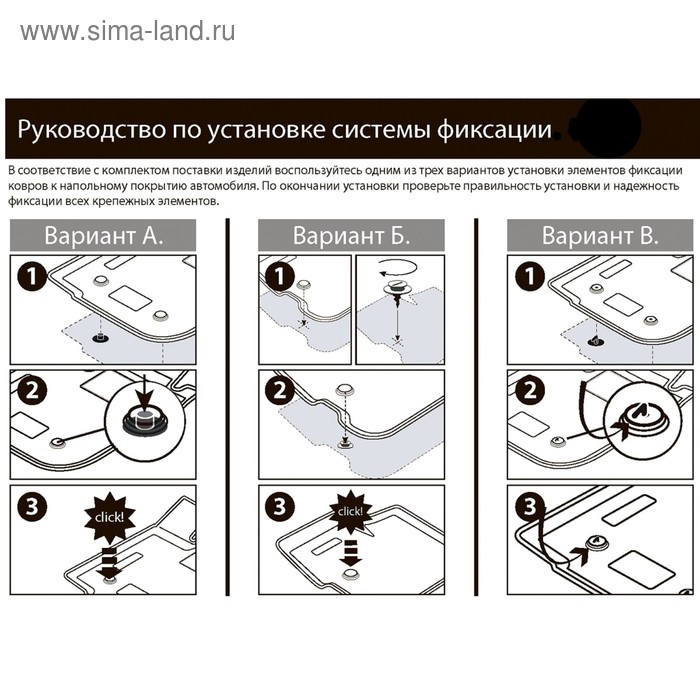 www.sima-land.ru

Руководство по установке системы фиксации

В соответствие с комплектом поставки изделий воспользуйтесь одним из трех вариантов установки элементов фиксации ковров к напольному покрытию автомобиля. По окончании установки проверьте правильность установки и надежность фиксации всех крепежных элементов.

Вариант А.

1

2

3

click!

Вариант Б.

1

2

3

click!

Вариант В.

1

2

3