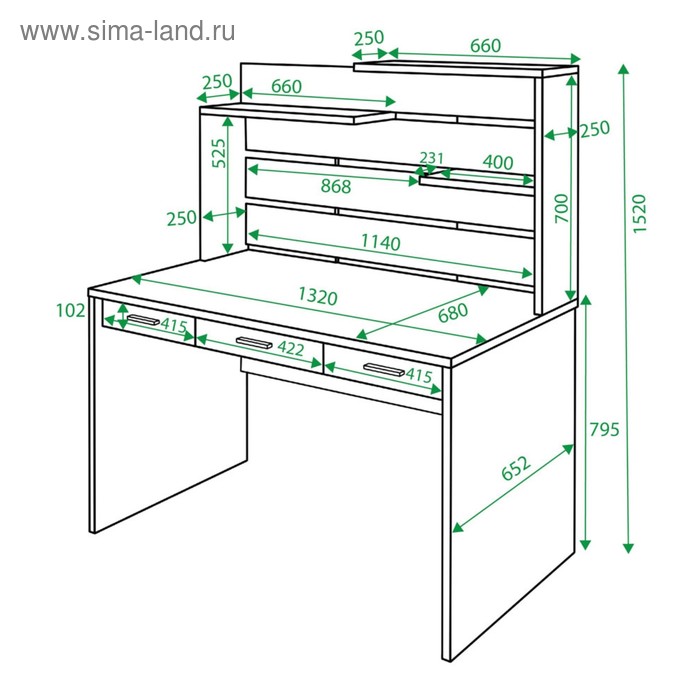 www.sima-land.ru

250
660
250
660
250
525
231
400
868
700
1520
250
1140
1320
680
102
415
422
415
795
652