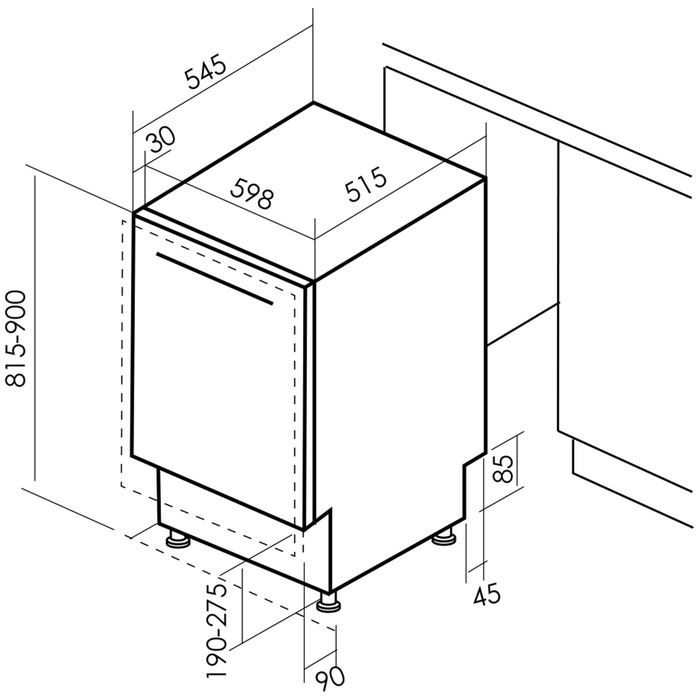 545
30
598
515
815-900
85
45
190-275
90