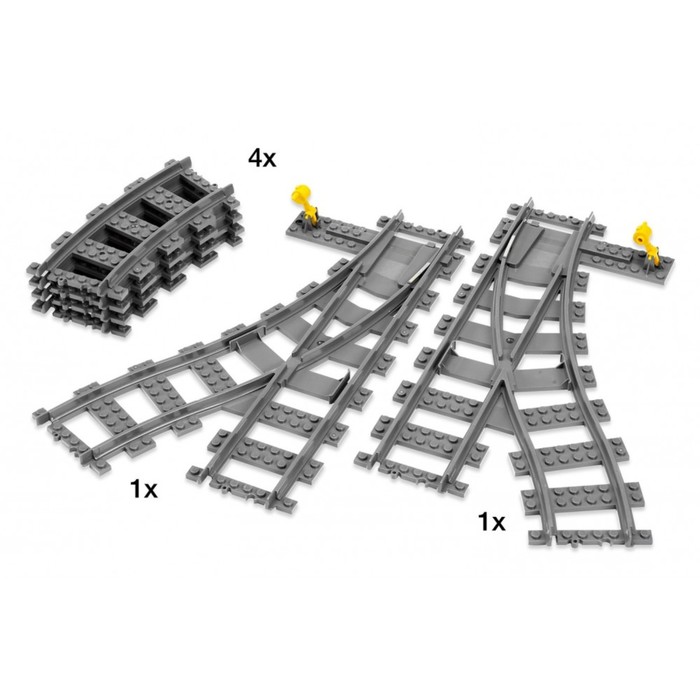 4x

1x

1x