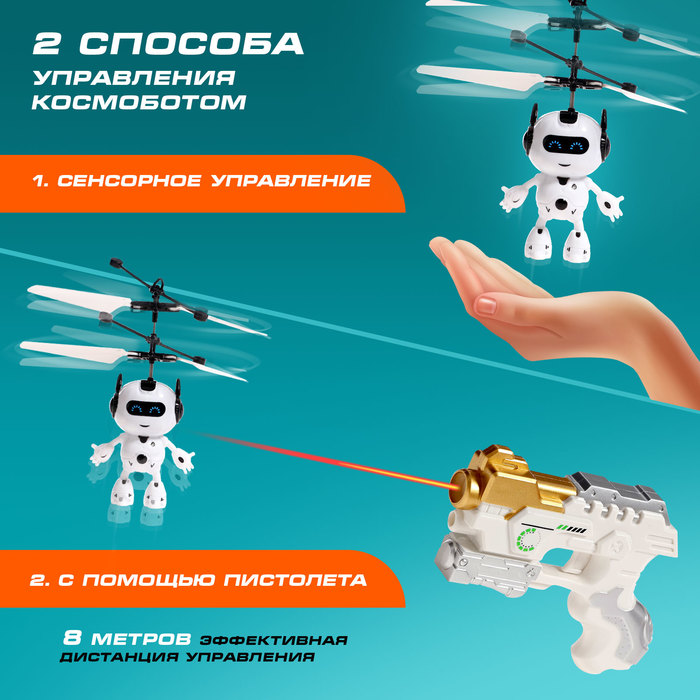 2 СПОСОБА
УПРАВЛЕНИЯ
КОСМОБОТОМ

1. СЕНСОРНОЕ УПРАВЛЕНИЕ

2. С ПОМОЩЬЮ ПИСТОЛЕТА

8 МЕТРОВ ЭФФЕКТИВНАЯ ДИСТАНЦИЯ УПРАВЛЕНИЯ