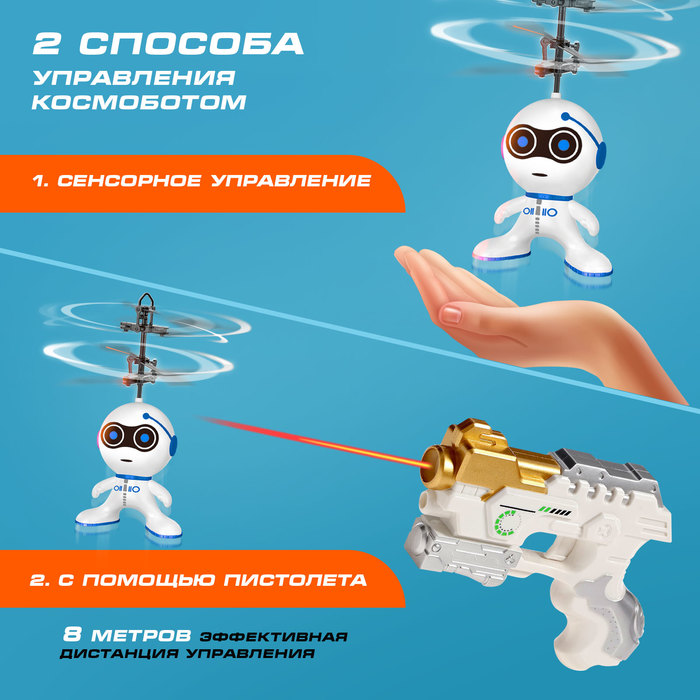 2 СПОСОБА
УПРАВЛЕНИЯ КОСМОБОТОМ

1. СЕНСОРНОЕ УПРАВЛЕНИЕ

2. С ПОМОЩЬЮ ПИСТОЛЕТА

8 МЕТРОВ ЭФФЕКТИВНАЯ ДИСТАНЦИЯ УПРАВЛЕНИЯ