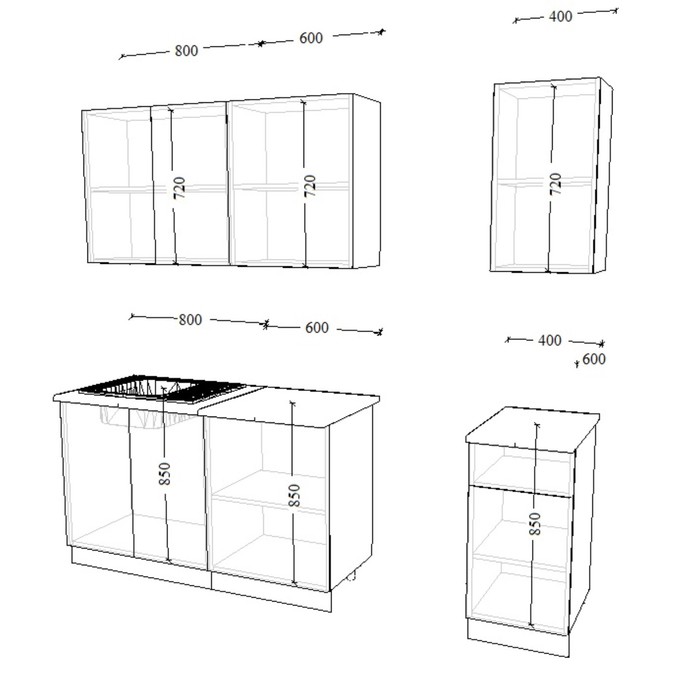 800
600
400
720
720
720
800
600
400
600
850
850
850