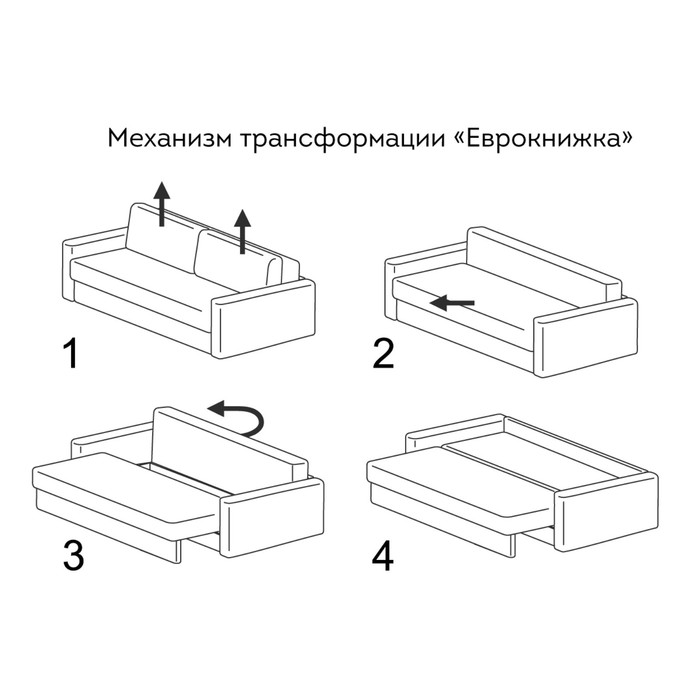 Механизм трансформации «Еврокнижка»

1

2

3

4