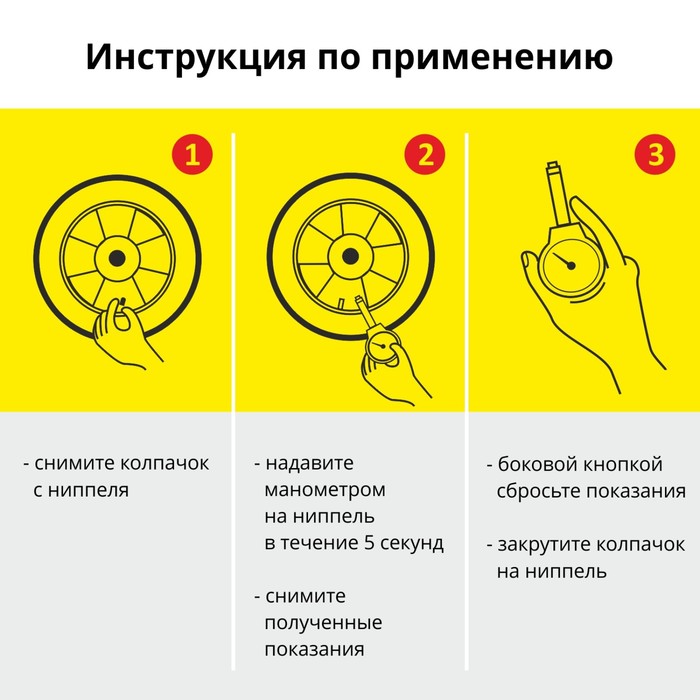 Инструкция по применению

1

- снимите колпачок с ниппеля

2

- надавите манометром на ниппель в течение 5 секунд

- снимите полученные показания

3

- боковой кнопкой сбросьте показания

- закрутите колпачок на ниппель