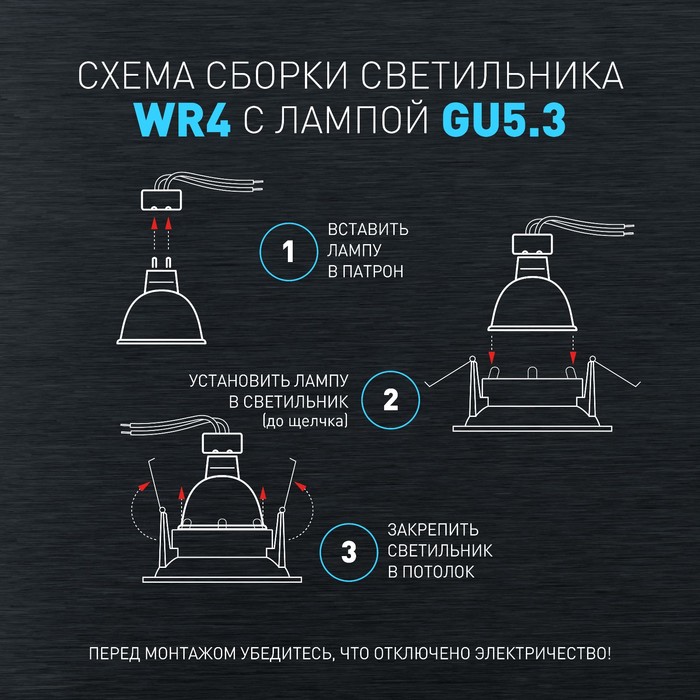 СХЕМА СБОРКИ СВЕТИЛЬНИКА
WR4 С ЛАМПОЙ GU5.3

1 ВСТАВИТЬ ЛАМПУ В ПАТРОН

УСТАНОВИТЬ ЛАМПУ В СВЕТИЛЬНИК (до щелчка) 2

3 ЗАКРЕПИТЬ СВЕТИЛЬНИК В ПОТОЛОК

ПЕРЕД МОНТАЖОМ УБЕДИТЕСЬ, ЧТО ОТКЛЮЧЕНО ЭЛЕКТРИЧЕСТВО!