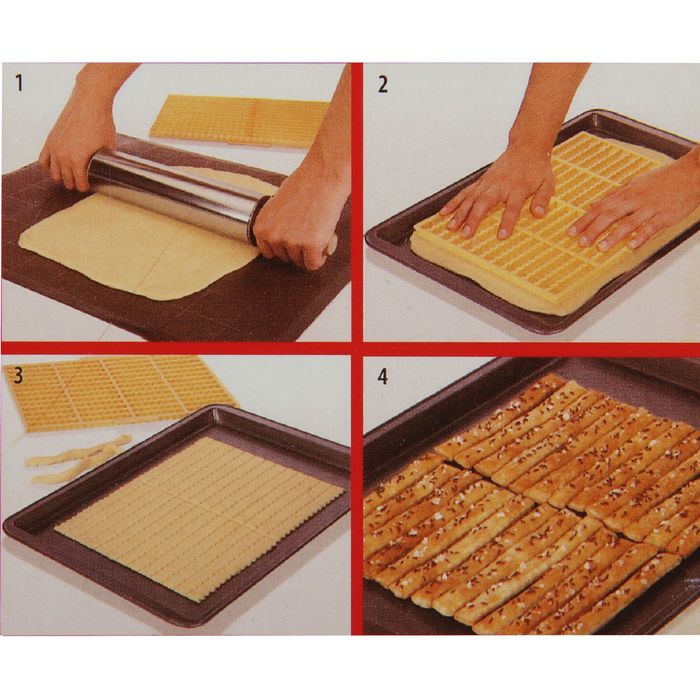 1

2

3

4